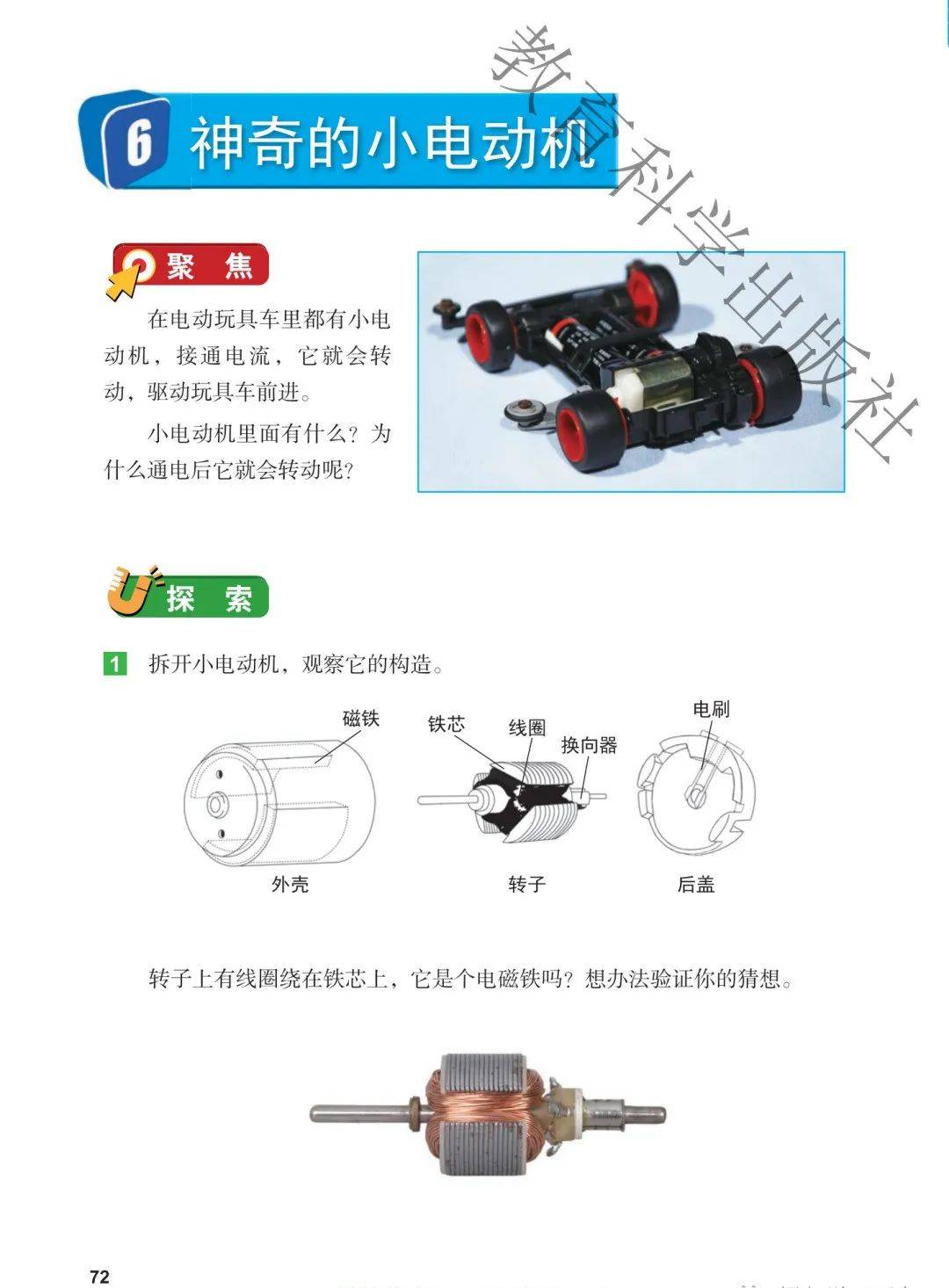 教育科学出版社

6 神奇的小电动机

聚 焦

在电动玩具车里都有小电动机，接通电流，它就会转动，驱动玩具车前进。

小电动机里面有什么？为什么通电后它就会转动呢？

探 索

1 拆开小电动机，观察它的构造。

磁铁

外壳

铁芯

线圈

换向器

转子

电刷

后盖

转子上有线圈绕在铁芯上，它是个电磁铁吗？想办法验证你的猜想。

72