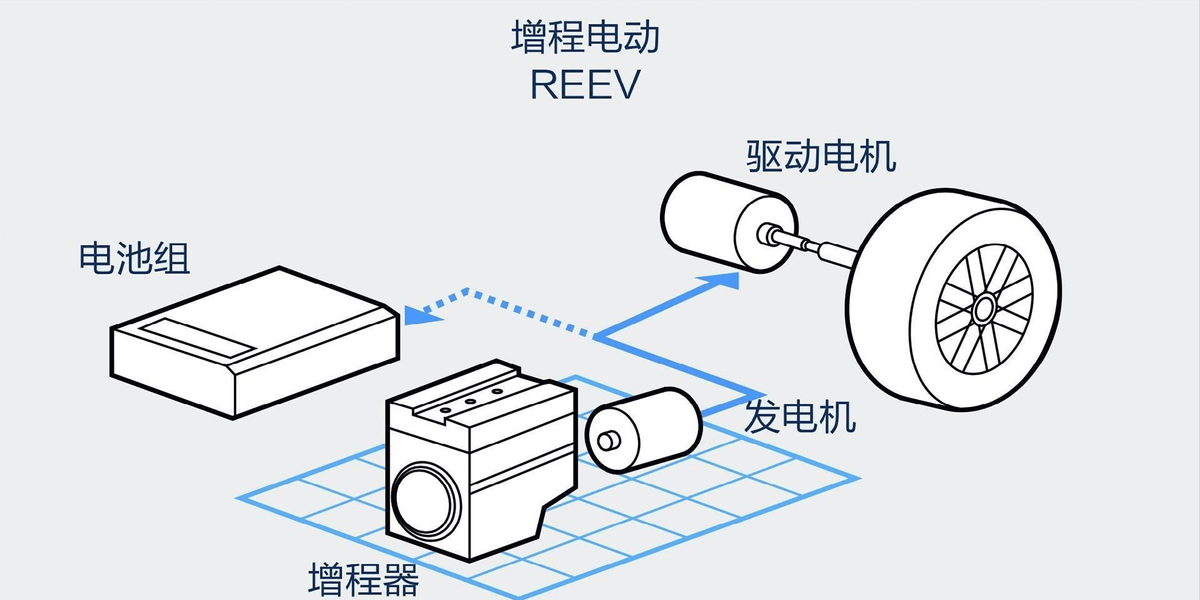 增程电动
REEV

驱动电机

电池组

发电机

增程器