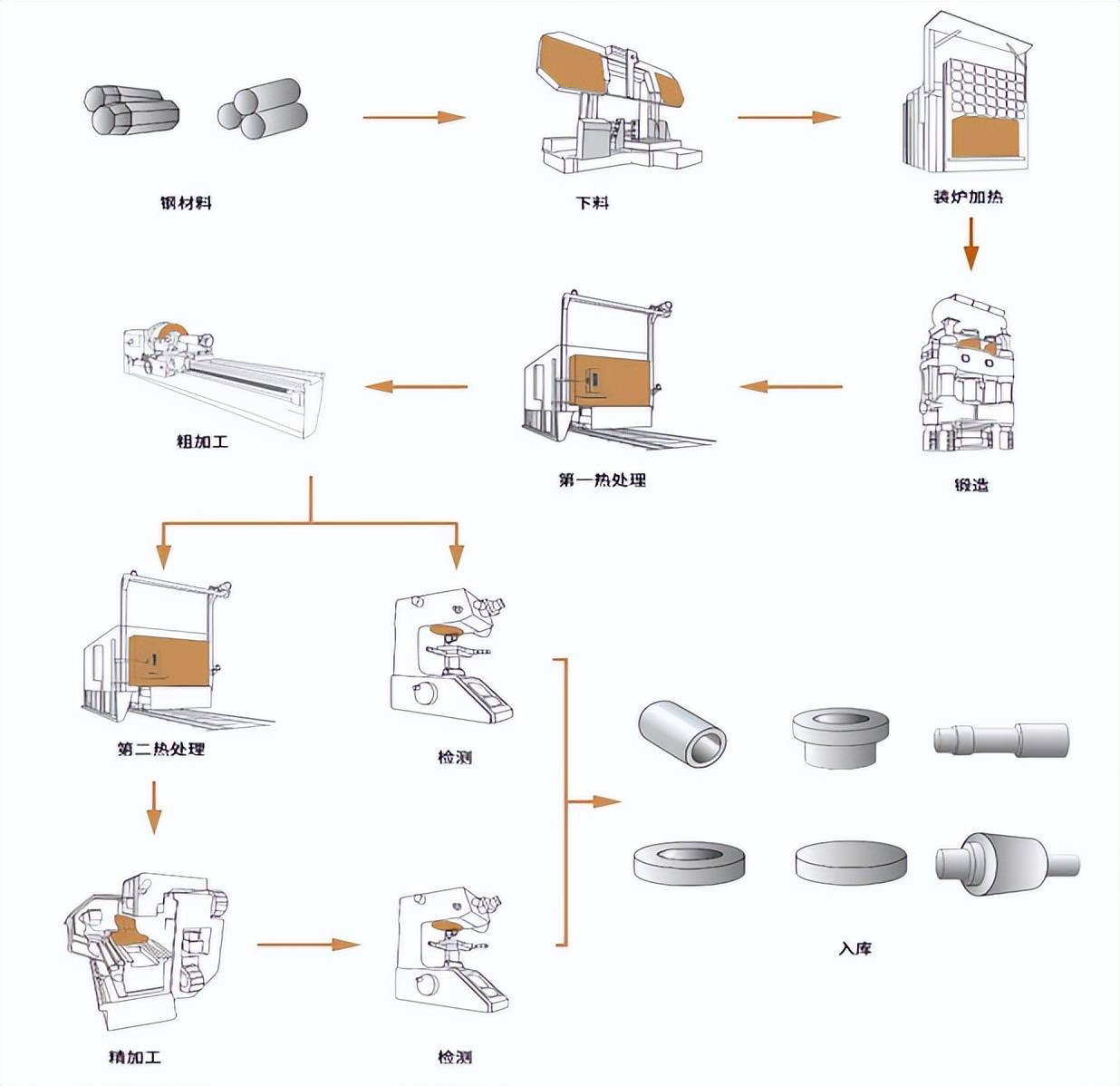 钢材料

下料

装炉加热

锻造

第一热处理

粗加工

第二热处理

检测

精加工

检测

入库