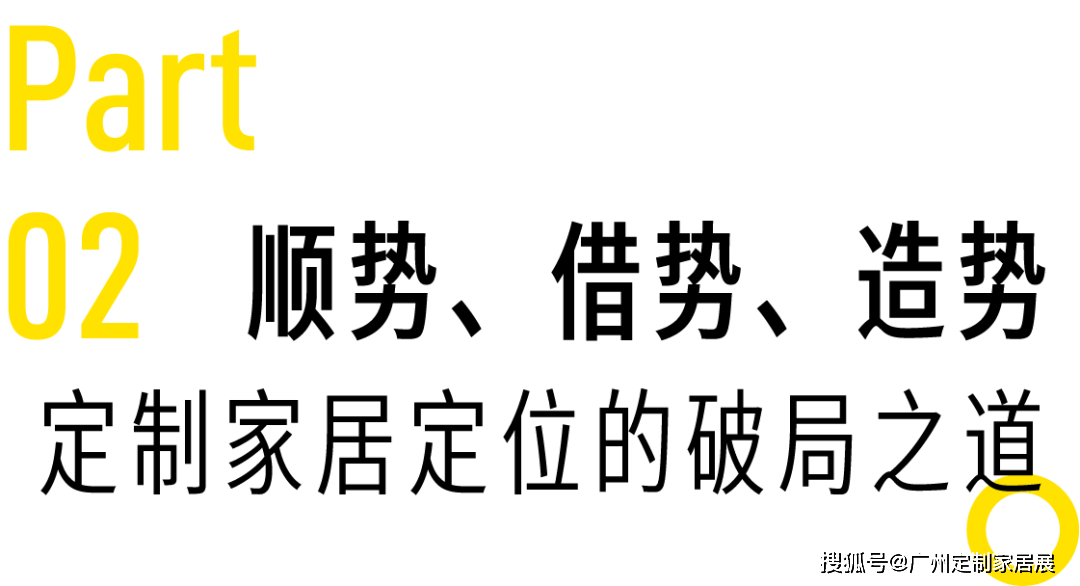 Part

02 顺势、借势、造势

定制家居定位的破局之道

搜狐号@广州定制家居展