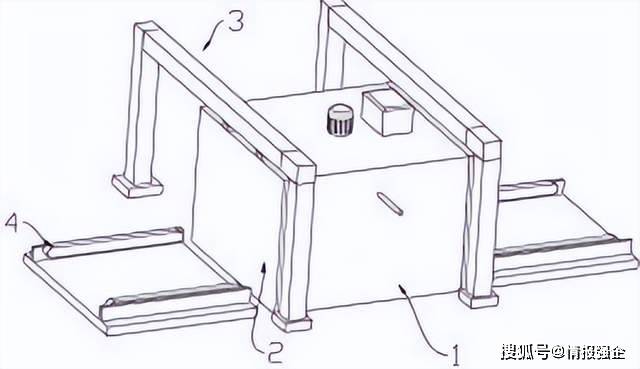 3
4
2
1
搜狐号@情报强企