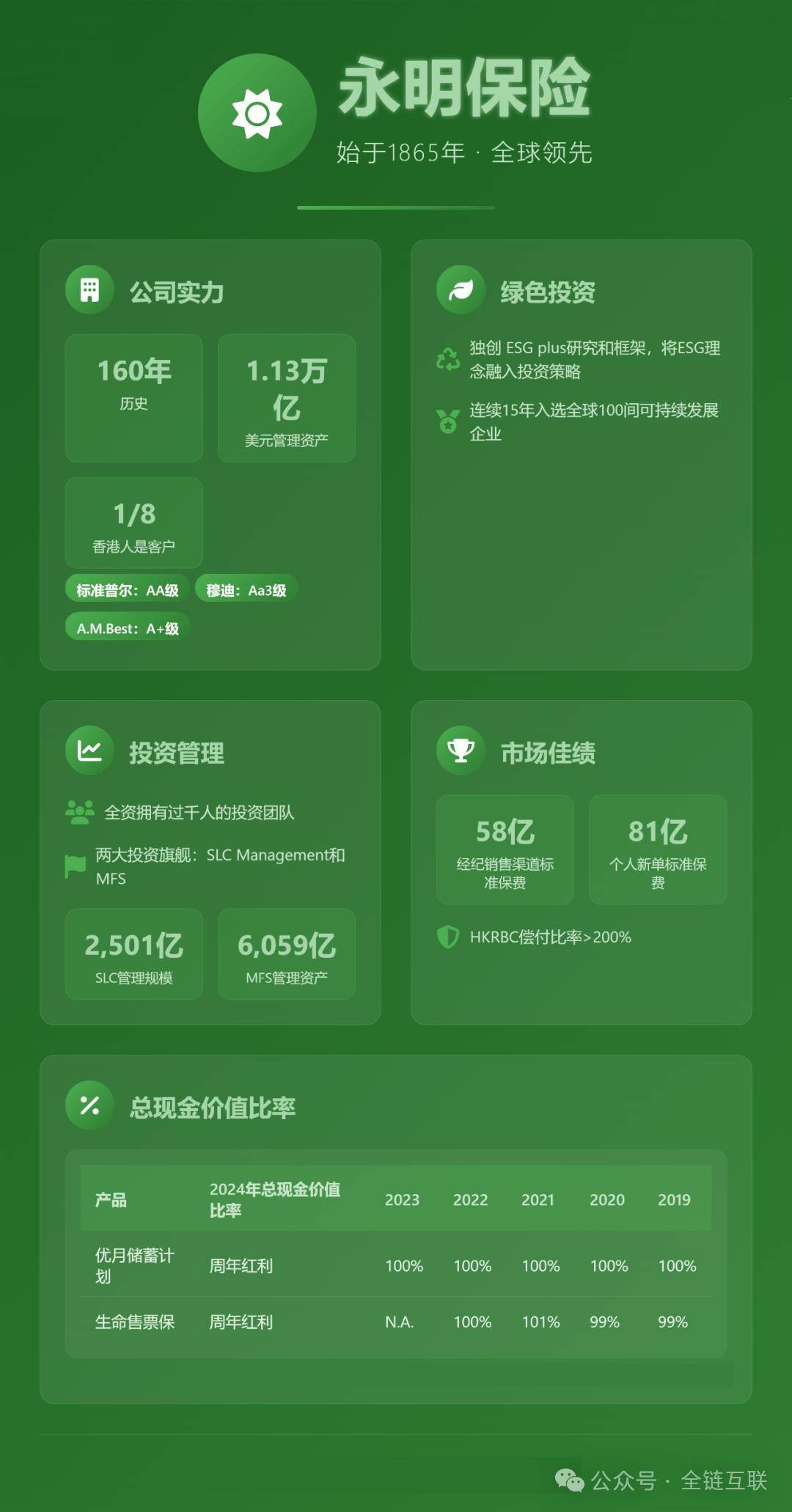 永明保险

始于1865年 · 全球领先

公司实力

160年
历史

1.13万亿
美元管理资产

1/8
香港人是客户

标准普尔：AA级 穆迪：Aa3级

A.M.Best：A+级

绿色投资

独创 ESG plus研究和框架，将ESG理念融入投资策略

连续15年入选全球100间可持续发展企业

投资管理

全资拥有过千人的投资团队

两大投资旗舰：SLC Management和MFS

2,501亿
SLC管理规模

6,059亿
MFS管理资产

市场佳绩

58亿
经纪销售渠道标准保费

81亿
个人新单标准保费

HKRBC偿付比率>200%

总现金价值比率

| 产品 | 2024年总现金价值比率 | 2023 | 2022 | 2021 | 2020 | 2019 |
|---|---|---|---|---|---|---|
| 优月储蓄计划 | 周年红利 | 100% | 100% | 100% | 100% | 100% |
| 生命售票保 | 周年红利 | N.A. | 100% | 101% | 99% | 99% |

公众号 · 全链互联