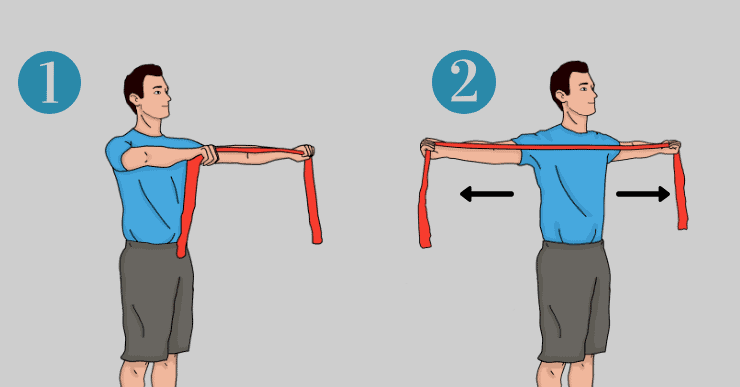 1

2