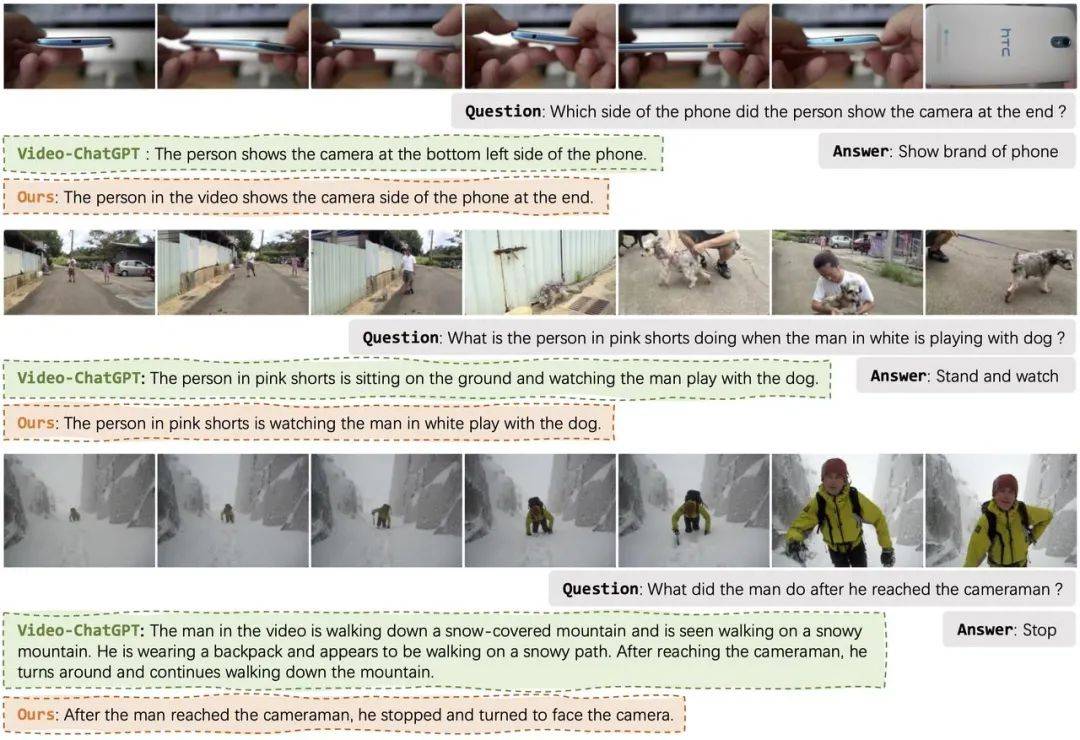 htc

**Question**: Which side of the phone did the person show the camera at the end ?

**Video-ChatGPT** : The person shows the camera at the bottom left side of the phone.

**Answer**: Show brand of phone

**Ours**: The person in the video shows the camera side of the phone at the end.

**Question**: What is the person in pink shorts doing when the man in white is playing with dog ?

**Video-ChatGPT**: The person in pink shorts is sitting on the ground and watching the man play with the dog.

**Answer**: Stand and watch

**Ours**: The person in pink shorts is watching the man in white play with the dog.

**Question**: What did the man do after he reached the cameraman ?

**Video-ChatGPT**: The man in the video is walking down a snow-covered mountain and is seen walking on a snowy mountain. He is wearing a backpack and appears to be walking on a snowy path. After reaching the cameraman, he turns around and continues walking down the mountain.

**Answer**: Stop

**Ours**: After the man reached the cameraman, he stopped and turned to face the camera.