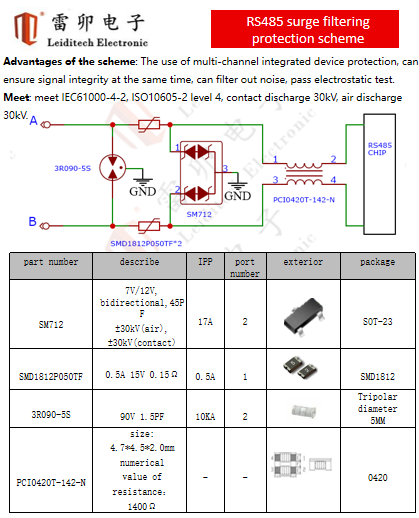 雷卯电子
Leiditech Electronic

RS485 surge filtering protection scheme

**Advantages of the scheme**: The use of multi-channel integrated device protection, can ensure signal integrity at the same time, can filter out noise, pass electrostatic test.
**Meet**: meet IEC61000-4-2, ISO10605-2 level 4, contact discharge 30kV, air discharge 30kV.

A
B
3R090-5S
GND
1
2
3
GND
SM712
SMD1812P050TF*2
1
2
3
4
PCI0420T-142-N
RS485 CHIP

| part number | describe | IPP | port number | exterior | package |
|---|---|---|---|---|---|
| SM712 | 7V/12V, bidirectional,45PF ±30kV(air), ±30kV(contact) | 17A | 2 | | SOT-23 |
| SMD1812P050TF | 0.5A 15V 0.15Ω | 0.5A | 1 | | SMD1812 |
| 3R090-5S | 90V 1.5PF | 10KA | 2 | | Tripolar diameter 5MM |
| PCI0420T-142-N | size: 4.7*4.5*2.0mm numerical value of resistance: 1400Ω | - | - | | 0420 |