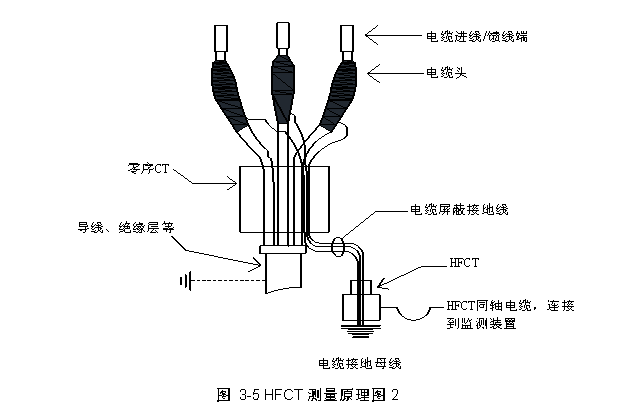 电缆进线/馈线端

电缆头

零序CT

电缆屏蔽接地线

导线、绝缘层等

HFCT

HFCT同轴电缆，连接到监测装置

电缆接地母线

图 3-5 HFCT 测量原理图 2