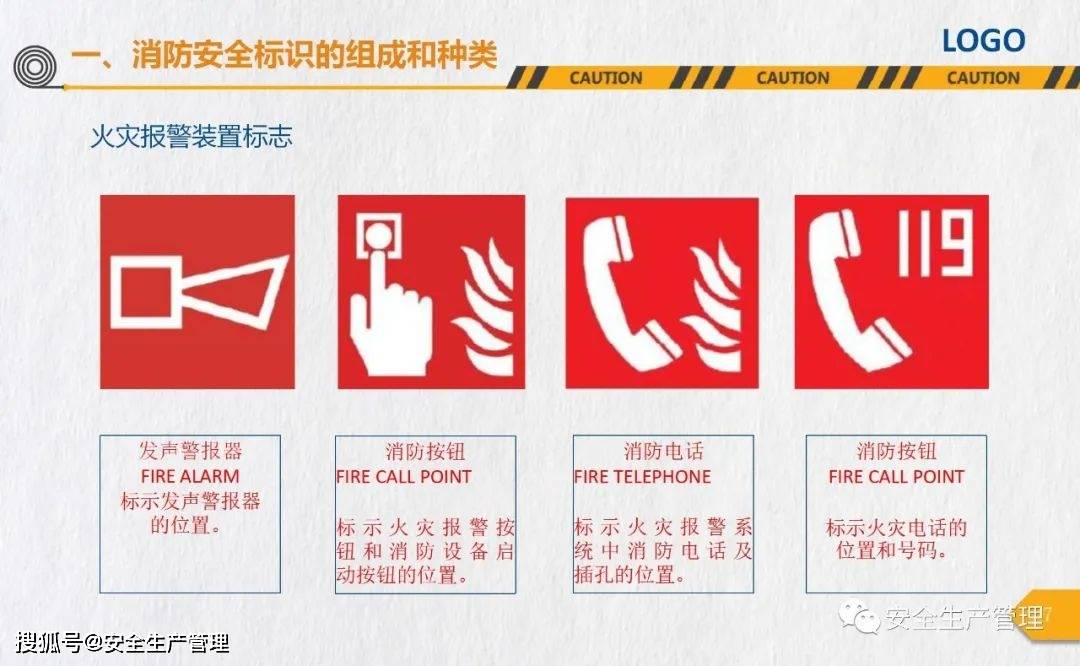 一、消防安全标识的组成和种类

LOGO

CAUTION CAUTION CAUTION

火灾报警装置标志

119

发声警报器
FIRE ALARM
标示发声警报器的位置。

消防按钮
FIRE CALL POINT
标示火灾报警按钮和消防设备启动按钮的位置。

消防电话
FIRE TELEPHONE
标示火灾报警系统中消防电话及插孔的位置。

消防按钮
FIRE CALL POINT
标示火灾电话的位置和号码。

安全生产管理

搜狐号@安全生产管理