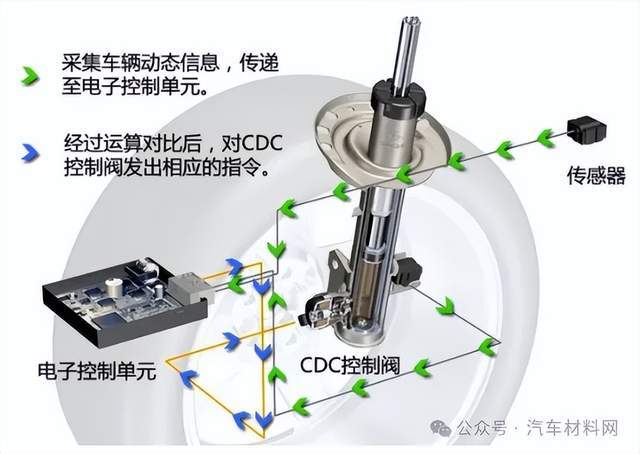 采集车辆动态信息，传递至电子控制单元。

经过运算对比后，对CDC控制阀发出相应的指令。

传感器

电子控制单元

CDC控制阀

公众号 · 汽车材料网