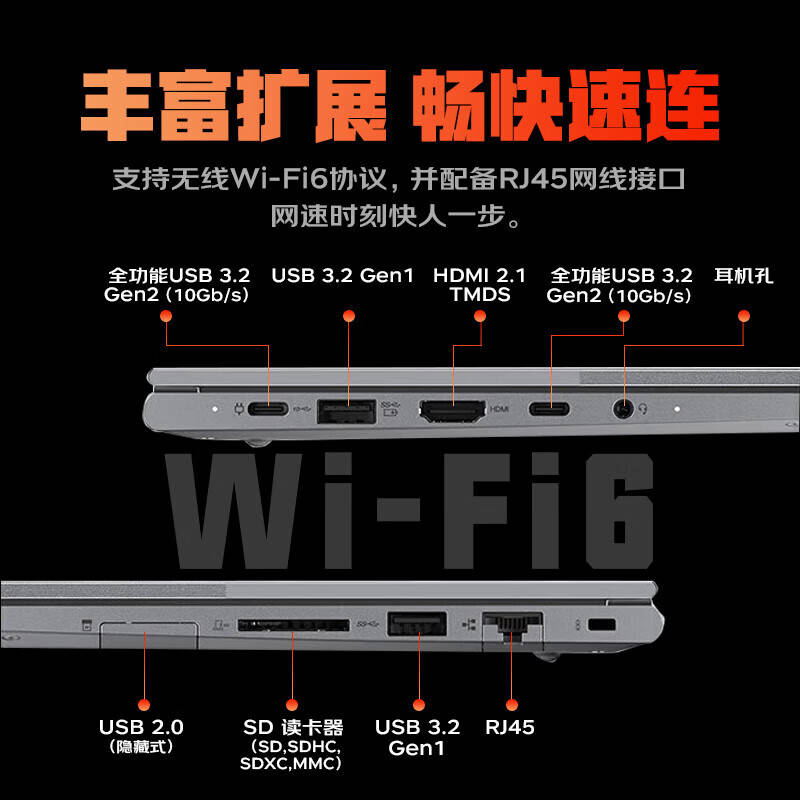 丰富扩展 畅快速连

支持无线Wi-Fi6协议，并配备RJ45网线接口
网速时刻快人一步。

全功能USB 3.2 Gen2（10Gb/s）

USB 3.2 Gen1

HDMI 2.1 TMDS

全功能USB 3.2 Gen2（10Gb/s）

耳机孔

HDMI

Wi-Fi6

USB 2.0（隐藏式）

SD 读卡器（SD,SDHC, SDXC,MMC）

USB 3.2 Gen1

RJ45