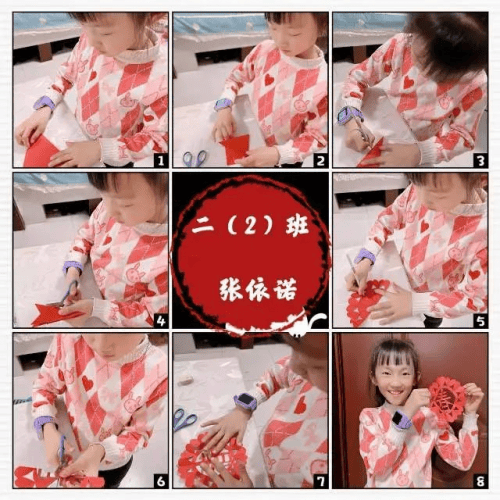 1

2

3

4

二（2）班

张依诺

5

6

7

8