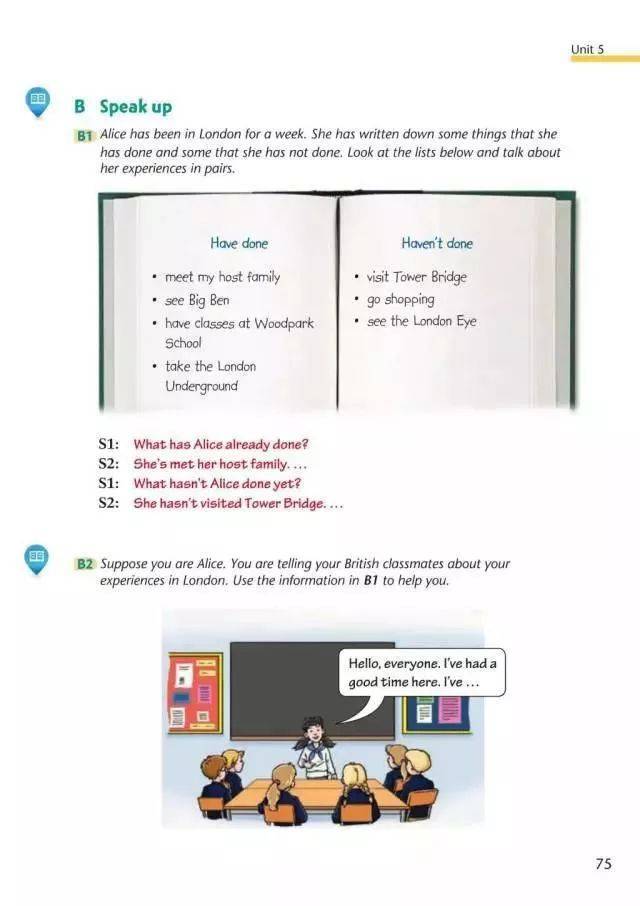 Unit 5

B Speak up

B1 Alice has been in London for a week. She has written down some things that she has done and some that she has not done. Look at the lists below and talk about her experiences in pairs.

Have done

• meet my host family
• see Big Ben
• have classes at Woodpark School
• take the London Underground

Haven't done

• visit Tower Bridge
• go shopping
• see the London Eye

S1: What has Alice already done?
S2: She's met her host family. ...
S1: What hasn't Alice done yet?
S2: She hasn't visited Tower Bridge. ...

B2 Suppose you are Alice. You are telling your British classmates about your experiences in London. Use the information in B1 to help you.

Hello, everyone. I've had a good time here. I've ...

75