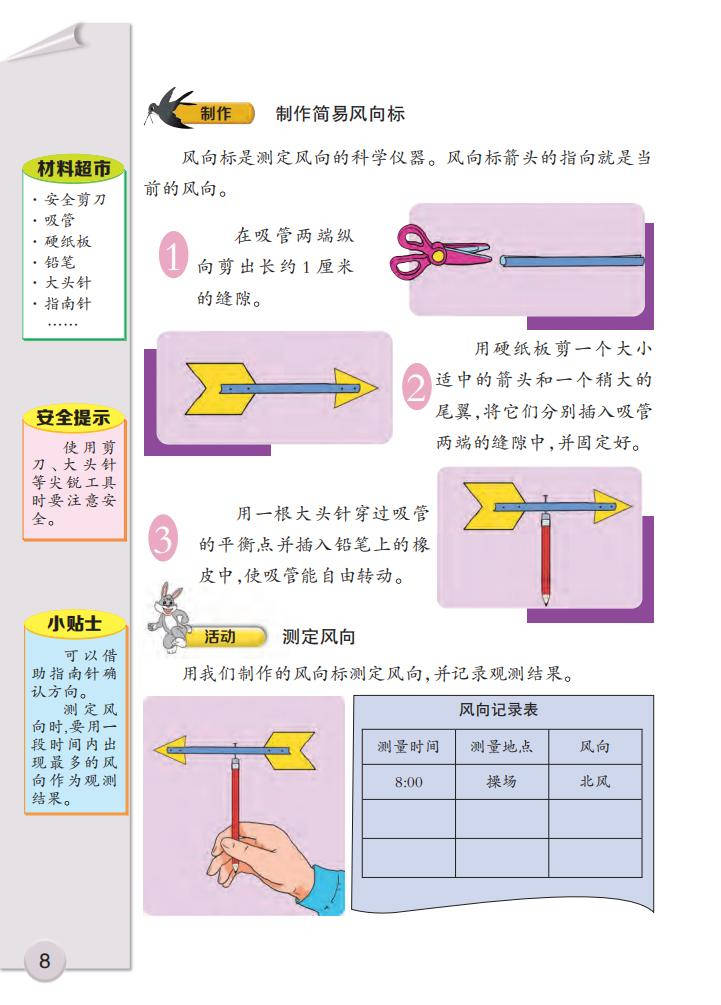 材料超市

· 安全剪刀
· 吸管
· 硬纸板
· 铅笔
· 大头针
· 指南针
……

安全提示

使用剪刀、大头针等尖锐工具时要注意安全。

小贴士

可以借助指南针确认方向。

测定风向时,要用一段时间内出现最多的风向作为观测结果。

制作　制作简易风向标

风向标是测定风向的科学仪器。风向标箭头的指向就是当前的风向。

1 在吸管两端纵向剪出长约1厘米的缝隙。

2 用硬纸板剪一个大小适中的箭头和一个稍大的尾翼,将它们分别插入吸管两端的缝隙中,并固定好。

3 用一根大头针穿过吸管的平衡点并插入铅笔上的橡皮中,使吸管能自由转动。

活动　测定风向

用我们制作的风向标测定风向,并记录观测结果。

风向记录表

| 测量时间 | 测量地点 | 风向 |
|---|---|---|
| 8:00 | 操场 | 北风 |
| | | |
| | | |

8