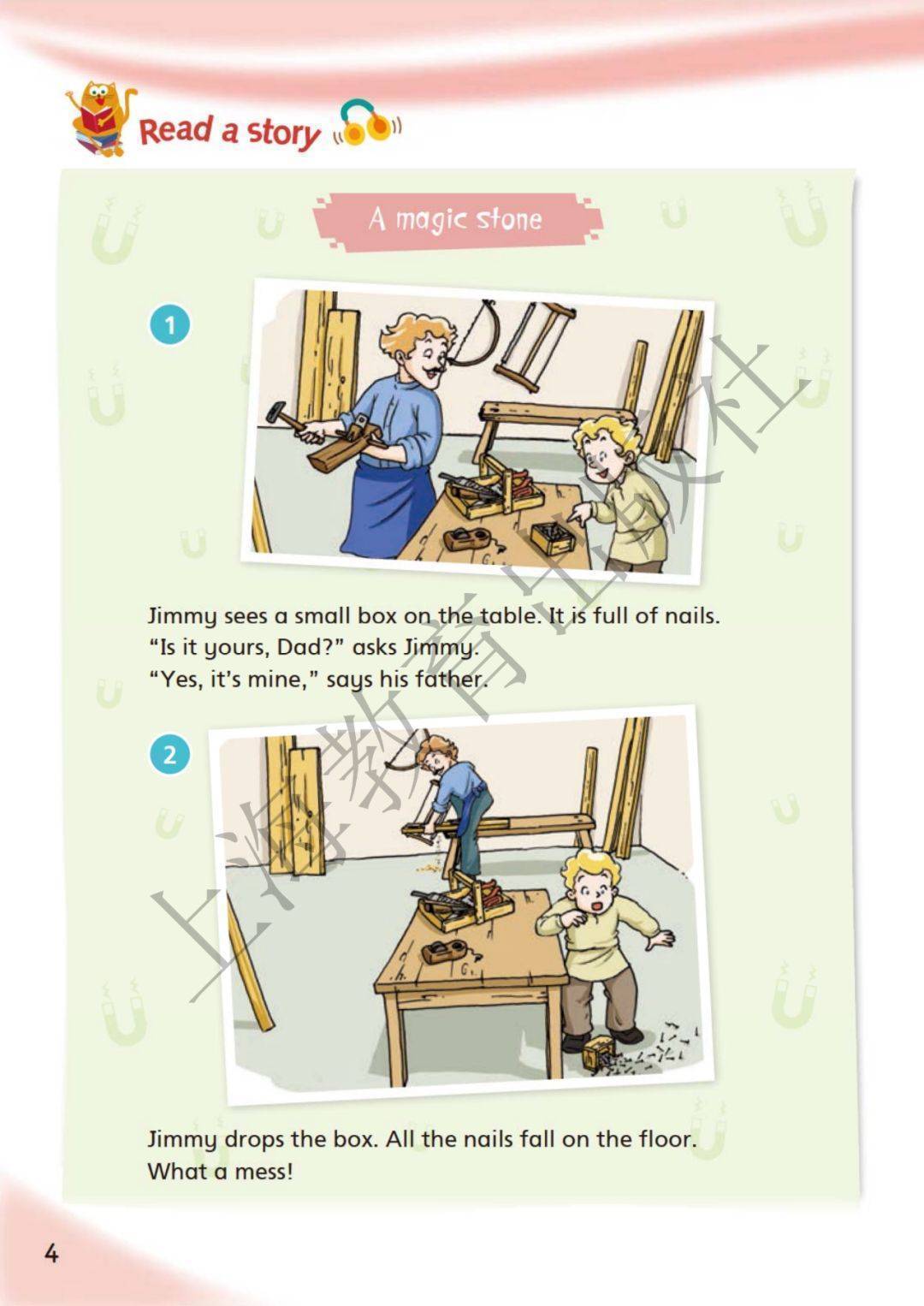 Read a story

A magic stone

1

Jimmy sees a small box on the table. It is full of nails.
"Is it yours, Dad?" asks Jimmy.
"Yes, it's mine," says his father.

2

Jimmy drops the box. All the nails fall on the floor.
What a mess!

上海教育出版社

4