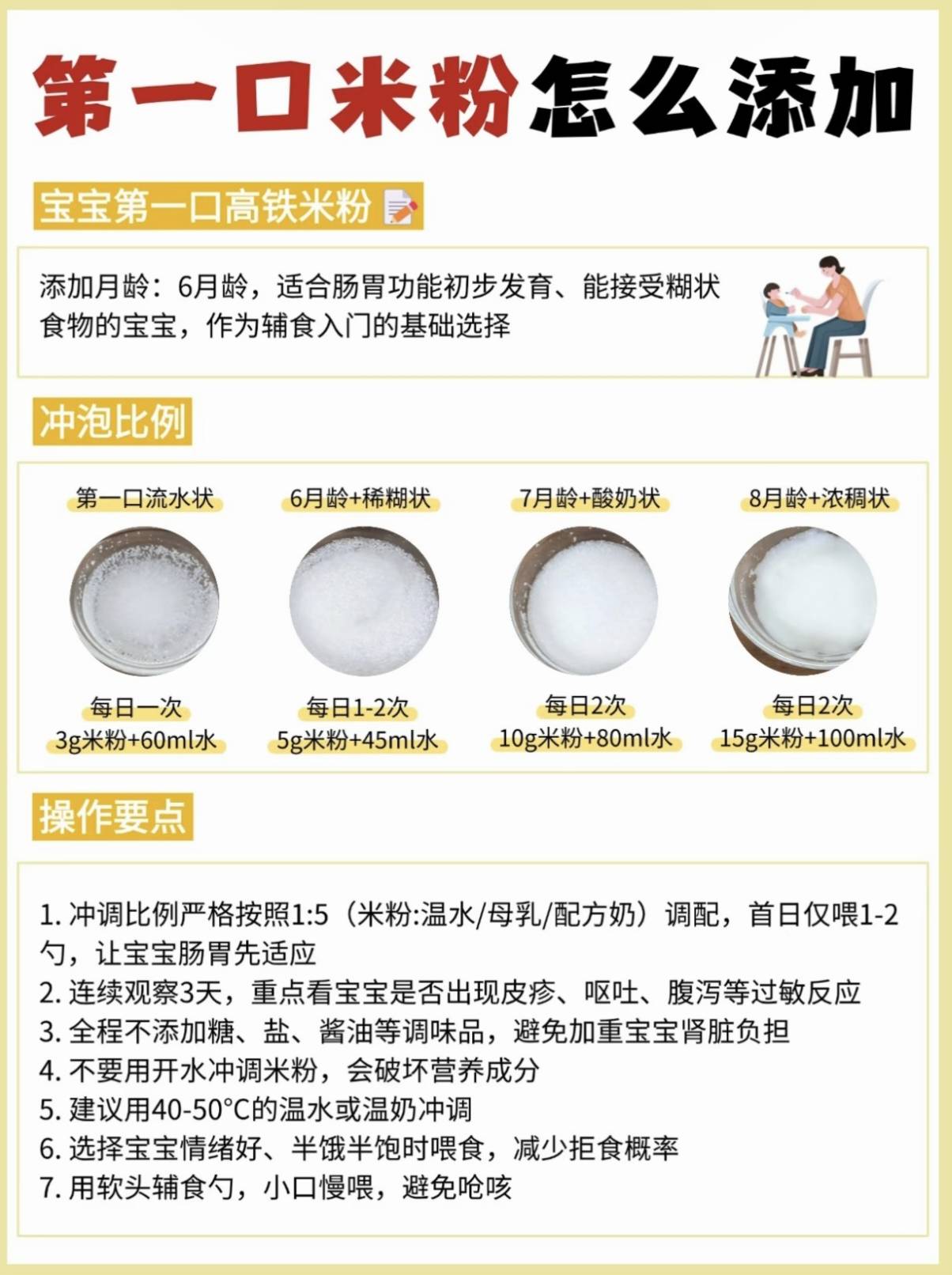 第一口米粉怎么添加

宝宝第一口高铁米粉

添加月龄：6月龄，适合肠胃功能初步发育、能接受糊状食物的宝宝，作为辅食入门的基础选择

冲泡比例

第一口流水状
每日一次
3g米粉+60ml水

6月龄+稀糊状
每日1-2次
5g米粉+45ml水

7月龄+酸奶状
每日2次
10g米粉+80ml水

8月龄+浓稠状
每日2次
15g米粉+100ml水

操作要点

1. 冲调比例严格按照1:5（米粉:温水/母乳/配方奶）调配，首日仅喂1-2勺，让宝宝肠胃先适应
2. 连续观察3天，重点看宝宝是否出现皮疹、呕吐、腹泻等过敏反应
3. 全程不添加糖、盐、酱油等调味品，避免加重宝宝肾脏负担
4. 不要用开水冲调米粉，会破坏营养成分
5. 建议用40-50°C的温水或温奶冲调
6. 选择宝宝情绪好、半饿半饱时喂食，减少拒食概率
7. 用软头辅食勺，小口慢喂，避免呛咳