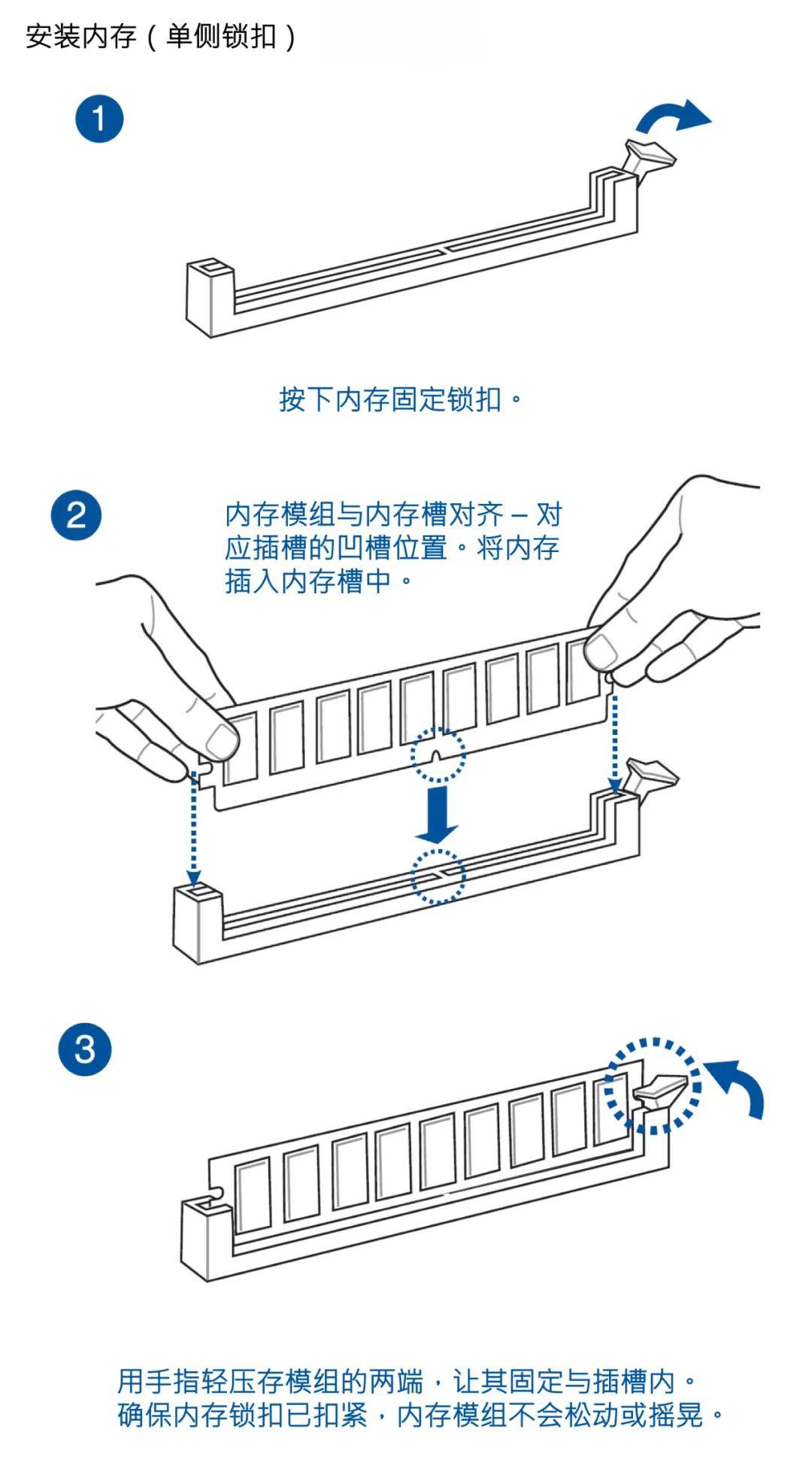 安装内存（单侧锁扣）

1

按下内存固定锁扣。

2

内存模组与内存槽对齐 – 对应插槽的凹槽位置。将内存插入内存槽中。

3

用手指轻压存模组的两端，让其固定与插槽内。确保内存锁扣已扣紧，内存模组不会松动或摇晃。