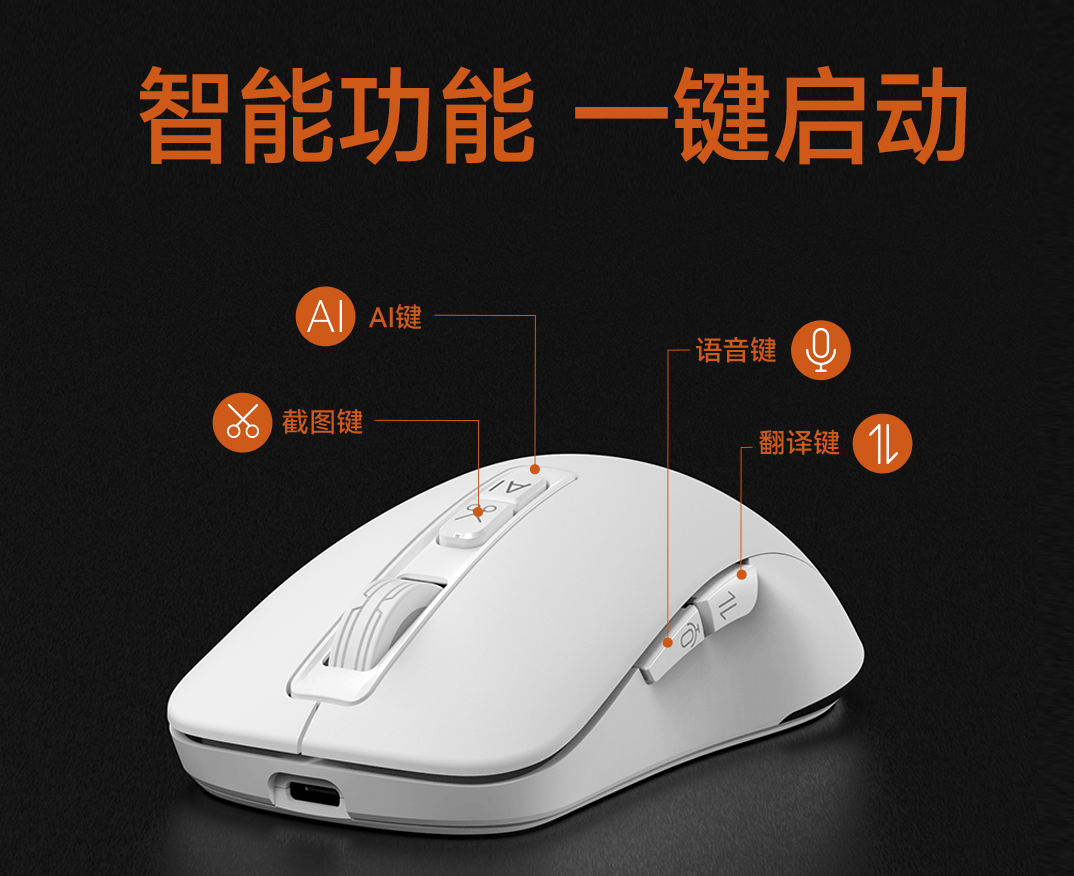 智能功能 一键启动

AI AI键

语音键

截图键

翻译键

AI