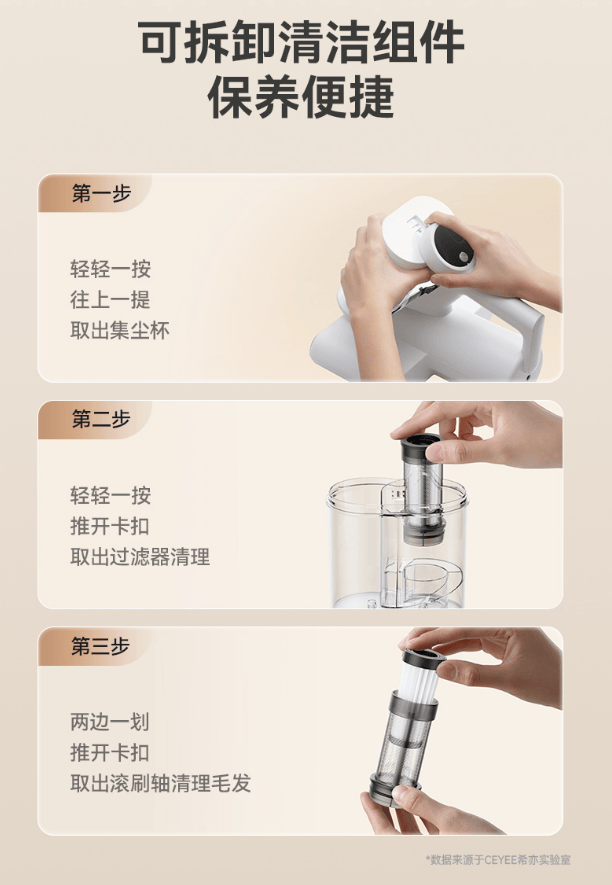 可拆卸清洁组件
保养便捷

第一步

轻轻一按
往上一提
取出集尘杯

第二步

轻轻一按
推开卡扣
取出过滤器清理

第三步

两边一划
推开卡扣
取出滚刷轴清理毛发

*数据来源于CEYEE希亦实验室