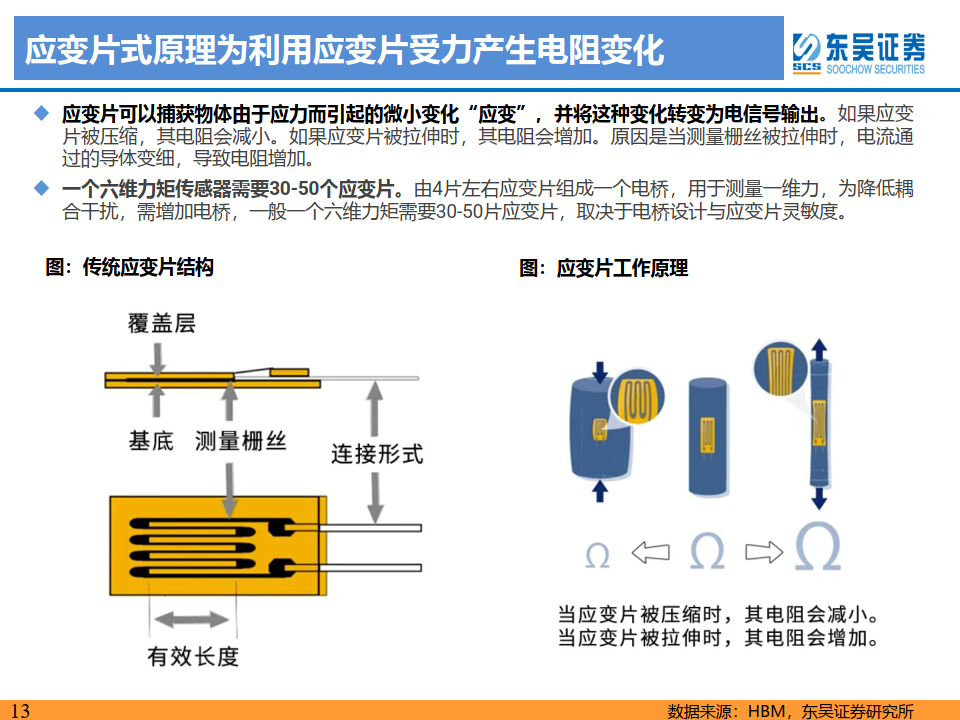 应变片式原理为利用应变片受力产生电阻变化

东吴证券
SCS SOOCHOW SECURITIES

◆ 应变片可以捕获物体由于应力而引起的微小变化“应变”，并将这种变化转变为电信号输出。如果应变片被压缩，其电阻会减小。如果应变片被拉伸时，其电阻会增加。原因是当测量栅丝被拉伸时，电流通过的导体变细，导致电阻增加。

◆ 一个六维力矩传感器需要30-50个应变片。由4片左右应变片组成一个电桥，用于测量一维力，为降低耦合干扰，需增加电桥，一般一个六维力矩需要30-50片应变片，取决于电桥设计与应变片灵敏度。

图：传统应变片结构

覆盖层

基底 测量栅丝

连接形式

有效长度

图：应变片工作原理

Ω Ω Ω

当应变片被压缩时，其电阻会减小。
当应变片被拉伸时，其电阻会增加。

13

数据来源：HBM，东吴证券研究所