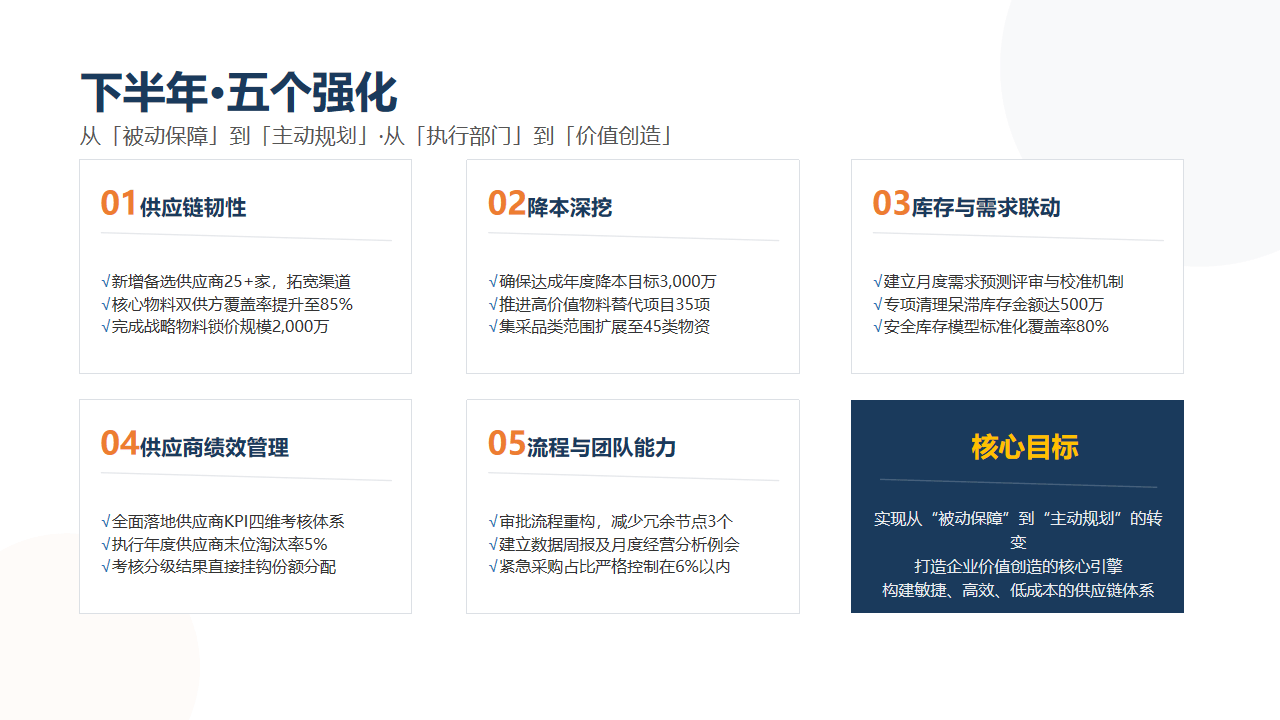 下半年•五个强化

从「被动保障」到「主动规划」·从「执行部门」到「价值创造」

01供应链韧性

√新增备选供应商25+家，拓宽渠道
√核心物料双供方覆盖率提升至85%
√完成战略物料锁价规模2,000万

02降本深挖

√确保达成年度降本目标3,000万
√推进高价值物料替代项目35项
√集采品类范围扩展至45类物资

03库存与需求联动

√建立月度需求预测评审与校准机制
√专项清理呆滞库存金额达500万
√安全库存模型标准化覆盖率80%

04供应商绩效管理

√全面落地供应商KPI四维考核体系
√执行年度供应商末位淘汰率5%
√考核分级结果直接挂钩份额分配

05流程与团队能力

√审批流程重构，减少冗余节点3个
√建立数据周报及月度经营分析例会
√紧急采购占比严格控制在6%以内

核心目标

实现从“被动保障”到“主动规划”的转变
打造企业价值创造的核心引擎
构建敏捷、高效、低成本的供应链体系