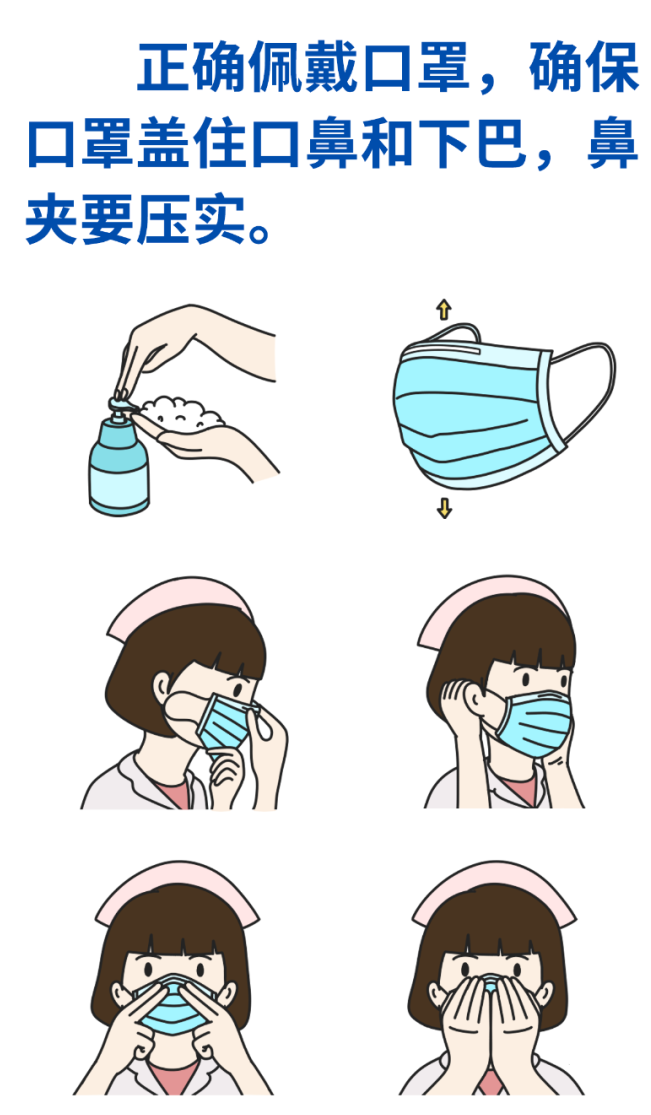 正确佩戴口罩，确保口罩盖住口鼻和下巴，鼻夹要压实。