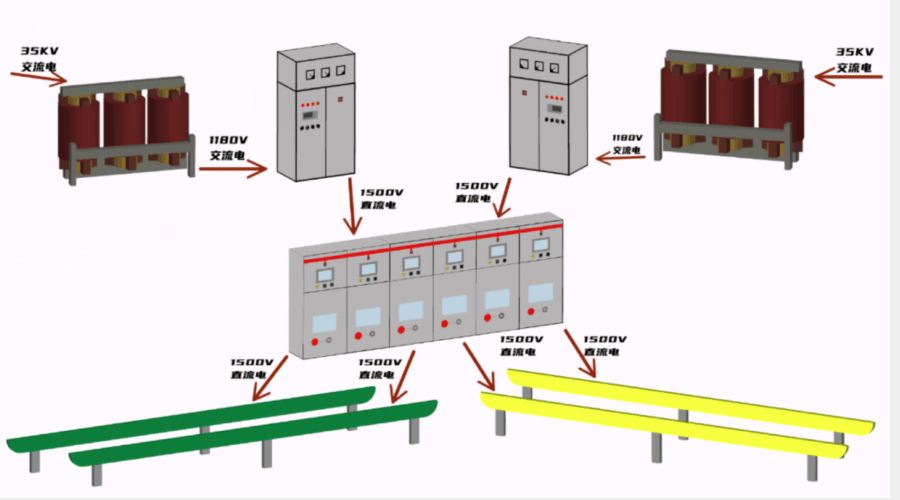 35KV
交流电

35KV
交流电

1180V
交流电

1180V
交流电

1500V
直流电

1500V
直流电

1500V
直流电

1500V
直流电

1500V
直流电

1500V
直流电