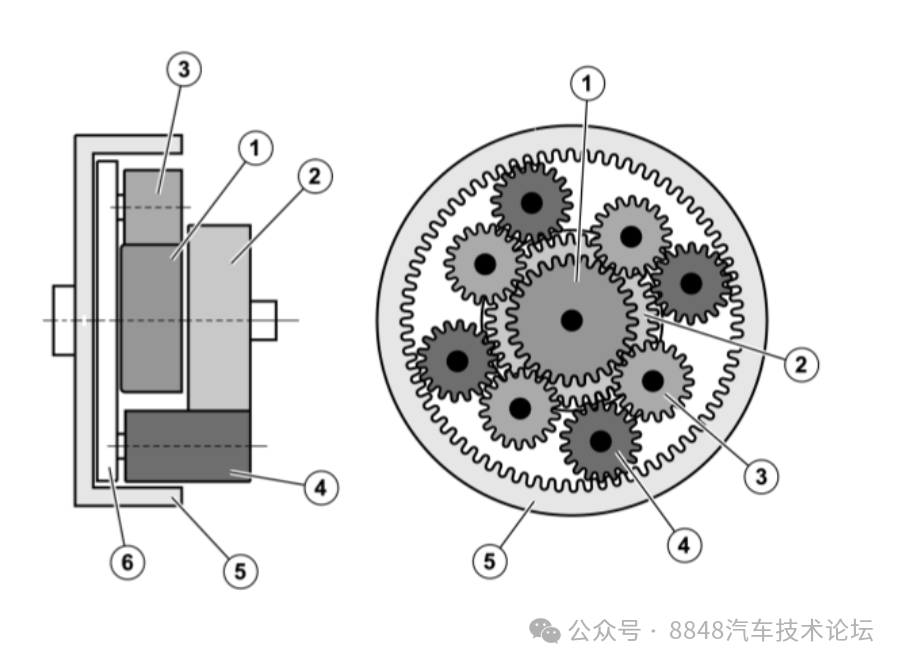 3
1
2
4
6
5

1
2
3
4
5

公众号 · 8848汽车技术论坛