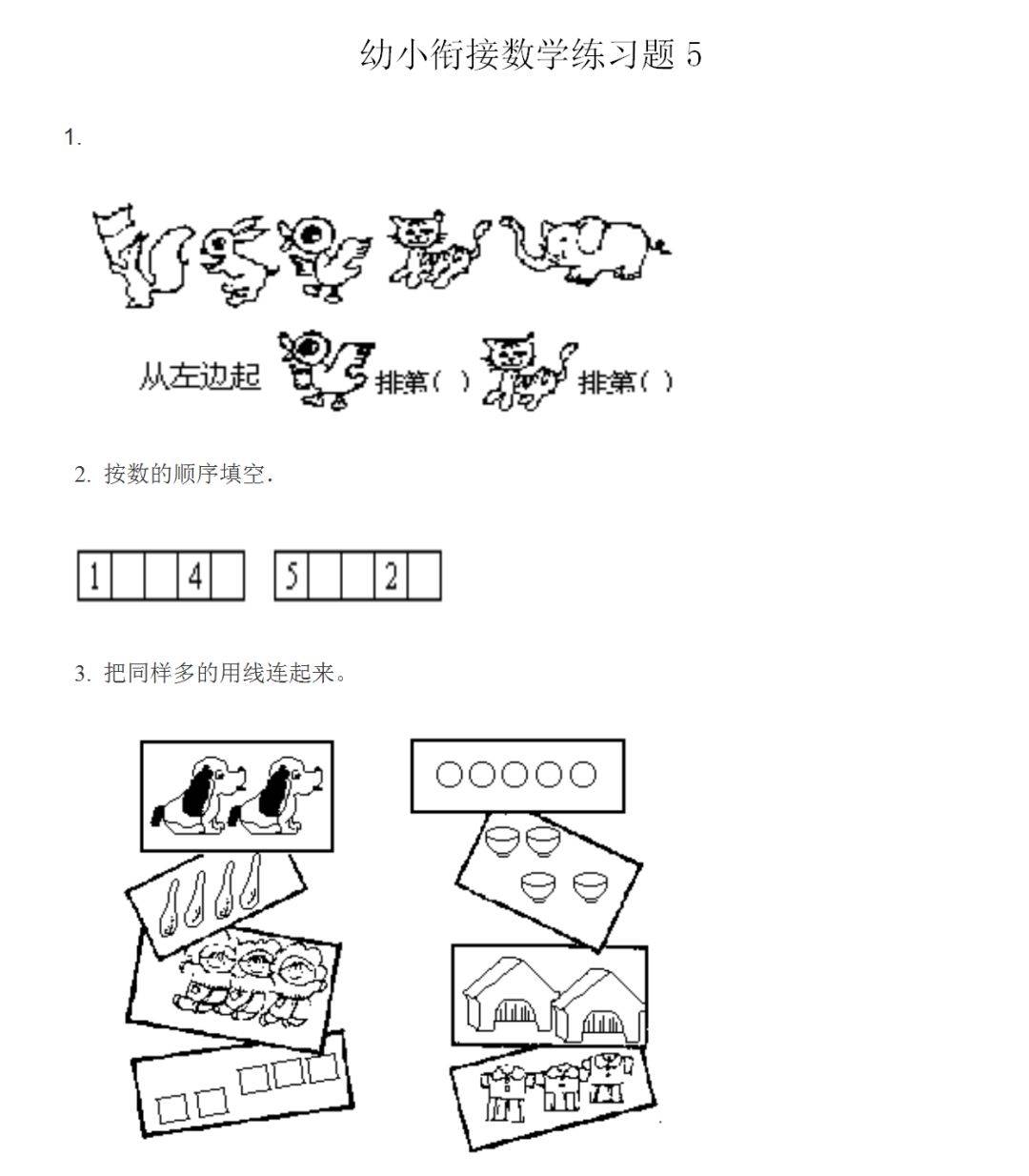 幼小衔接数学练习题 5

1.

从左边起 排第（ ） 排第（ ）

2. 按数的顺序填空.

| 1 |  |  | 4 |  |
|---|---|---|---|---|

| 5 |  |  | 2 |  |
|---|---|---|---|---|

3. 把同样多的用线连起来。