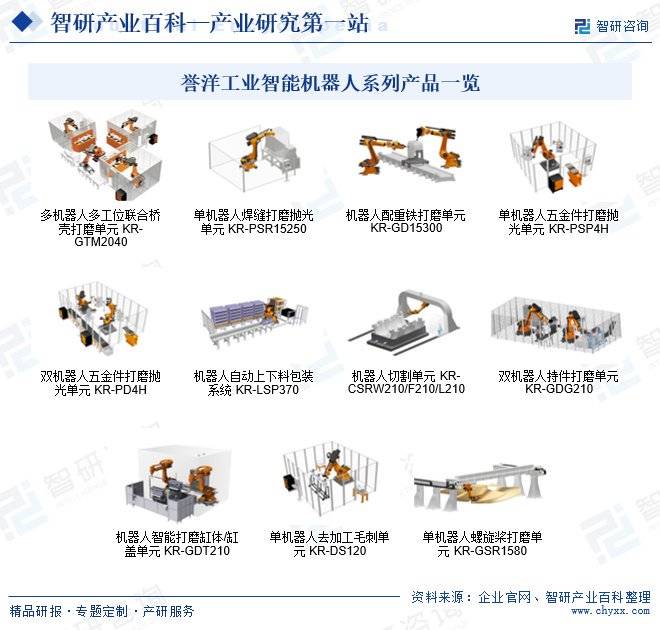 智研产业百科—产业研究第一站

智研咨询

誉洋工业智能机器人系列产品一览

多机器人多工位联合桥壳打磨单元 KR-GTM2040

单机器人焊缝打磨抛光单元 KR-PSR15250

机器人配重铁打磨单元 KR-GD15300

单机器人五金件打磨抛光单元 KR-PSP4H

双机器人五金件打磨抛光单元 KR-PD4H

机器人自动上下料包装系统 KR-LSP370

机器人切割单元 KR-CSRW210/F210/L210

双机器人持件打磨单元 KR-GDG210

机器人智能打磨缸体/缸盖单元 KR-GDT210

单机器人去加工毛刺单元 KR-DS120

单机器人螺旋桨打磨单元 KR-GSR1580

精品研报 · 专题定制 · 产研服务

资料来源：企业官网、智研产业百科整理
www.chyxx.com