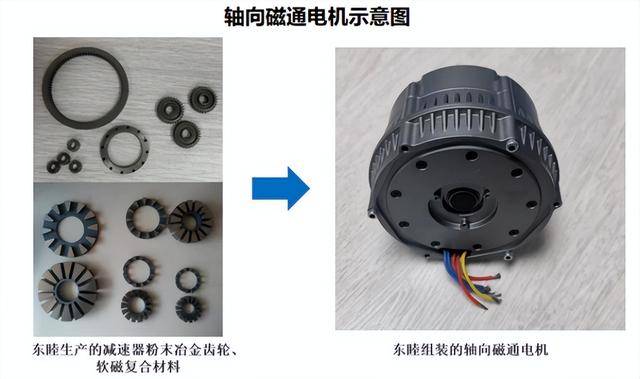 轴向磁通电机示意图

东睦生产的减速器粉末冶金齿轮、软磁复合材料

东睦组装的轴向磁通电机