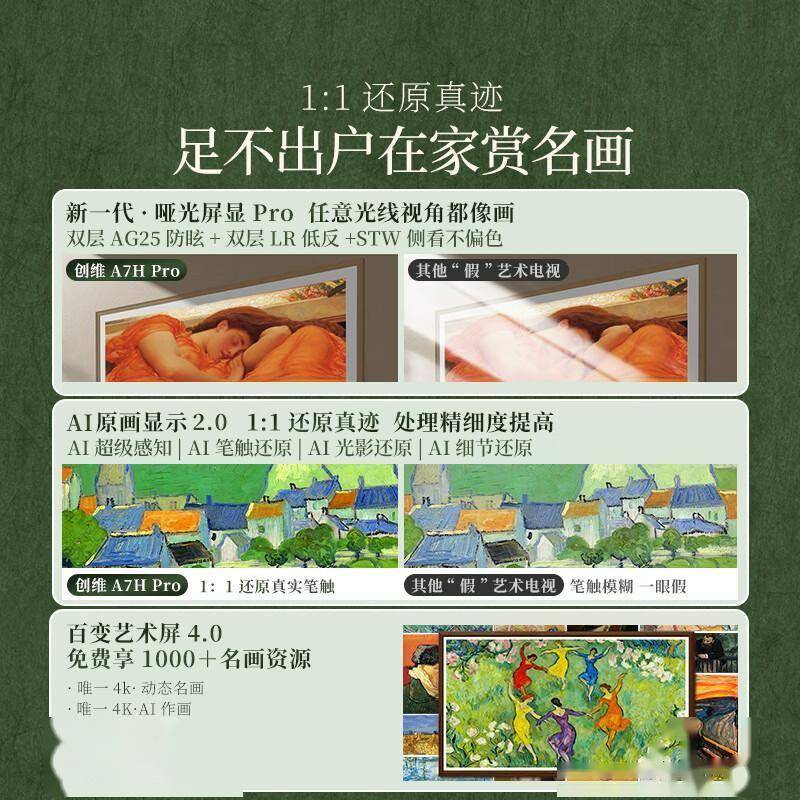 1:1 还原真迹

足不出户在家赏名画

新一代 · 哑光屏显 Pro 任意光线视角都像画
双层 AG25 防眩 + 双层 LR 低反 +STW 侧看不偏色

创维 A7H Pro

其他“假”艺术电视

AI原画显示 2.0 1:1 还原真迹 处理精细度提高
AI 超级感知 | AI 笔触还原 | AI 光影还原 | AI 细节还原

创维 A7H Pro 1：1 还原真实笔触

其他“假”艺术电视 笔触模糊 一眼假

百变艺术屏 4.0
免费享 1000＋名画资源

· 唯一 4k· 动态名画
· 唯一 4K·AI 作画