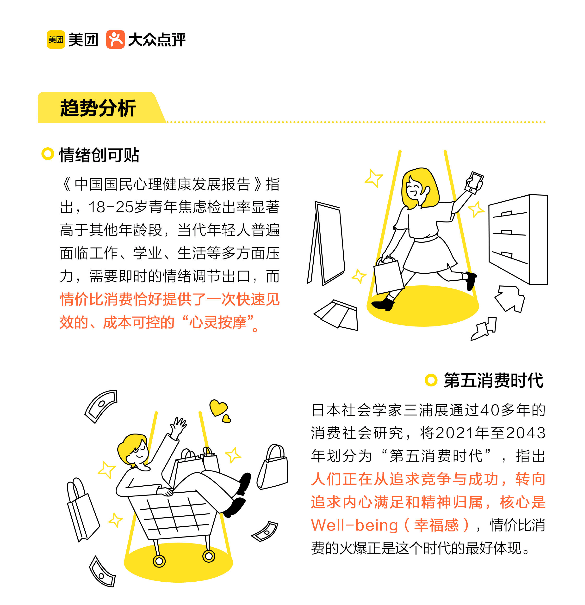 美团 美团 大众点评

趋势分析

情绪创可贴

《中国国民心理健康发展报告》指出，18-25岁青年焦虑检出率显著高于其他年龄段，当代年轻人普遍面临工作、学业、生活等多方面压力，需要即时的情绪调节出口，而情价比消费恰好提供了一次快速见效的、成本可控的“心灵按摩”。

第五消费时代

日本社会学家三浦展通过40多年的消费社会研究，将2021年至2043年划分为“第五消费时代”，指出人们正在从追求竞争与成功，转向追求内心满足和精神归属，核心是Well-being（幸福感），情价比消费的火爆正是这个时代的最好体现。