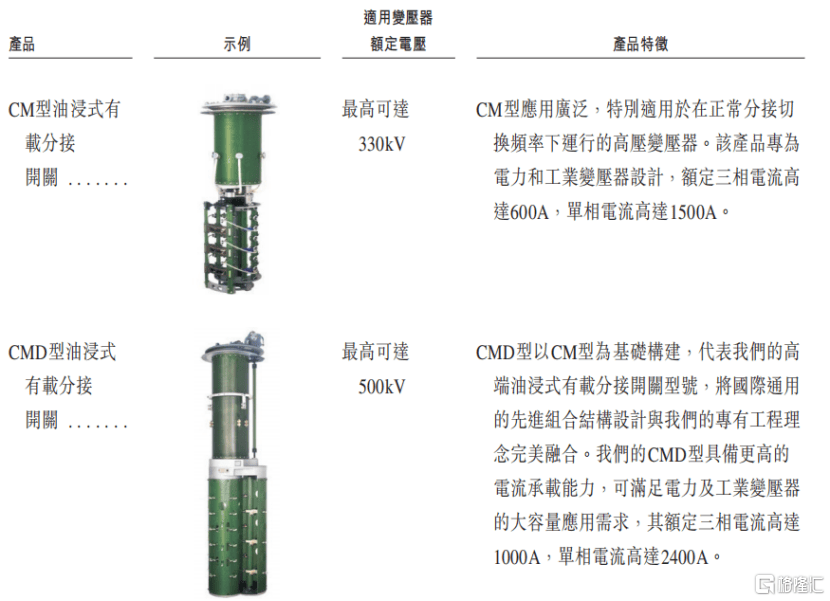 | 產品 | 示例 | 適用變壓器額定電壓 | 產品特徵 |
|---|---|---|---|
| CM型油浸式有載分接開關 ....... | | 最高可達330kV | CM型應用廣泛，特別適用於在正常分接切換頻率下運行的高壓變壓器。該產品專為電力和工業變壓器設計，額定三相電流高達600A，單相電流高達1500A。 |
| CMD型油浸式有載分接開關 ....... | | 最高可達500kV | CMD型以CM型為基礎構建，代表我們的高端油浸式有載分接開關型號，將國際通用的先進組合結構設計與我們的專有工程理念完美融合。我們的CMD型具備更高的電流承載能力，可滿足電力及工業變壓器的大容量應用需求，其額定三相電流高達1000A，單相電流高達2400A。 |

格隆汇