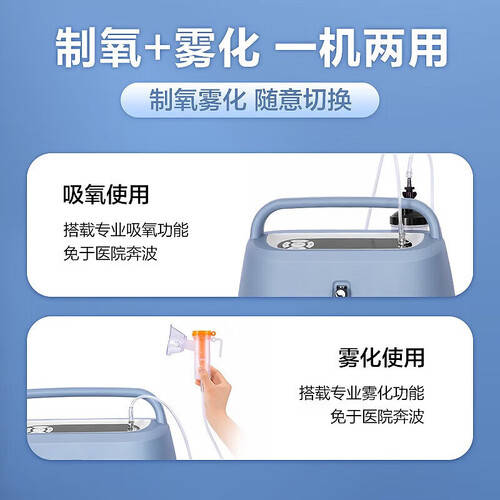 制氧+雾化 一机两用

制氧雾化 随意切换

吸氧使用

搭载专业吸氧功能
免于医院奔波

雾化使用

搭载专业雾化功能
免于医院奔波