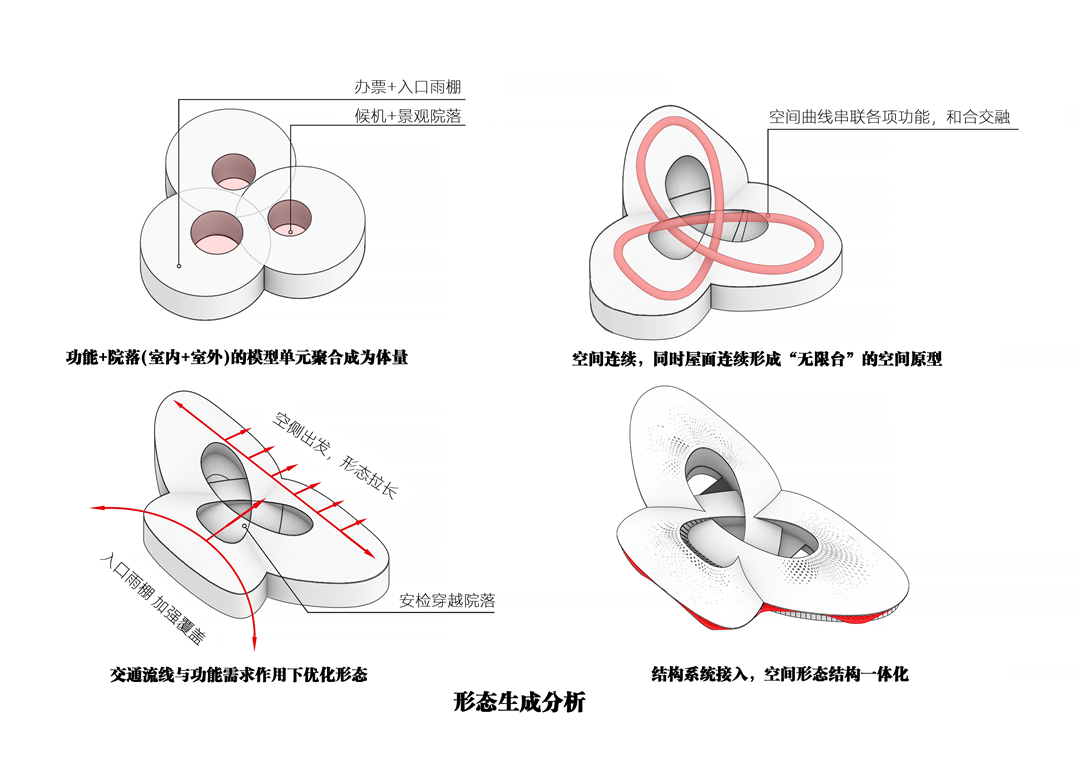 办票+入口雨棚
候机+景观院落

功能+院落(室内+室外)的模型单元聚合成为体量

空间曲线串联各项功能，和合交融

空间连续，同时屋面连续形成“无限台”的空间原型

空侧出发，形态拉长

入口雨棚 加强覆盖

安检穿越院落

交通流线与功能需求作用下优化形态

结构系统接入，空间形态结构一体化

形态生成分析